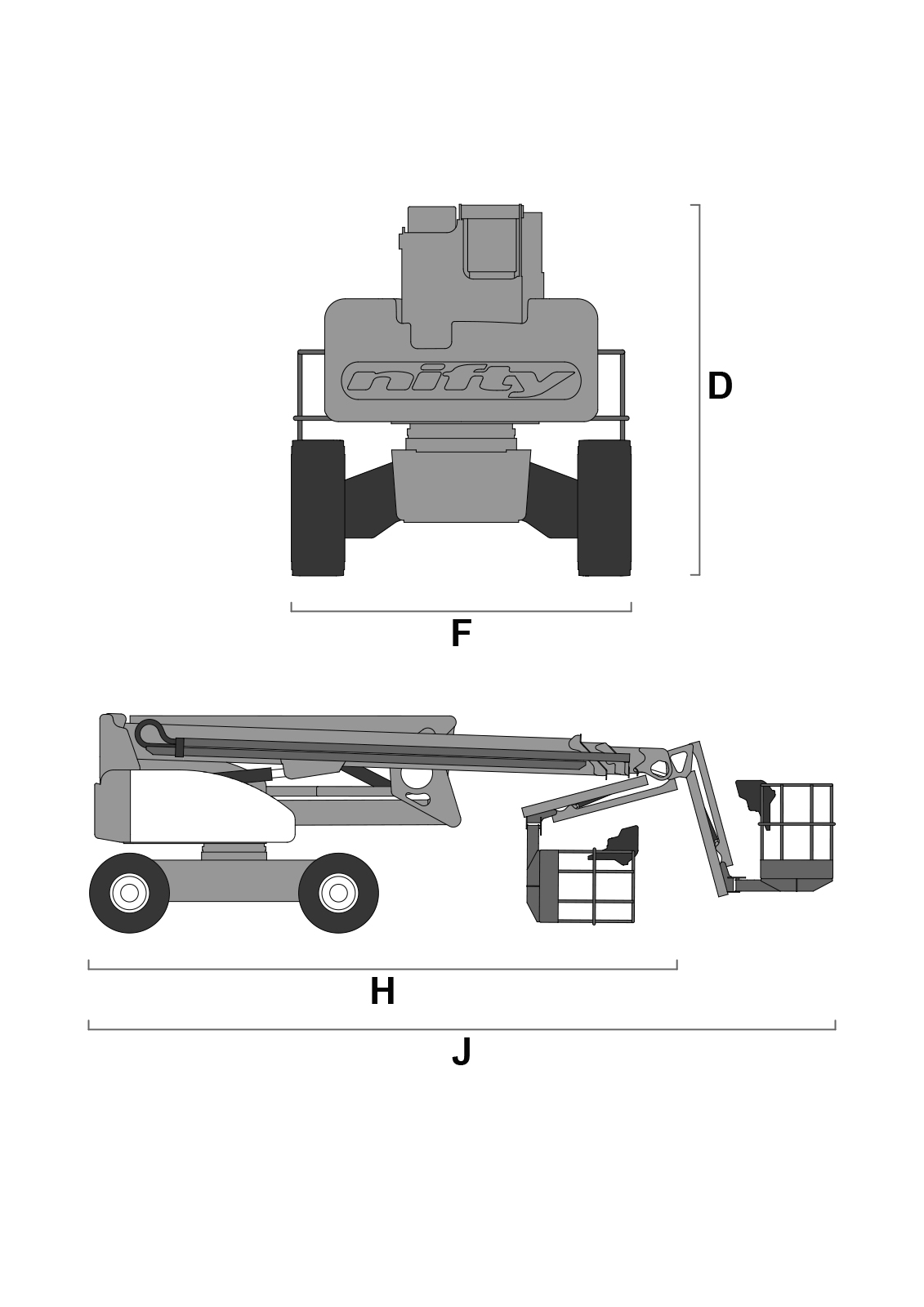 nifty

D

F

H

J